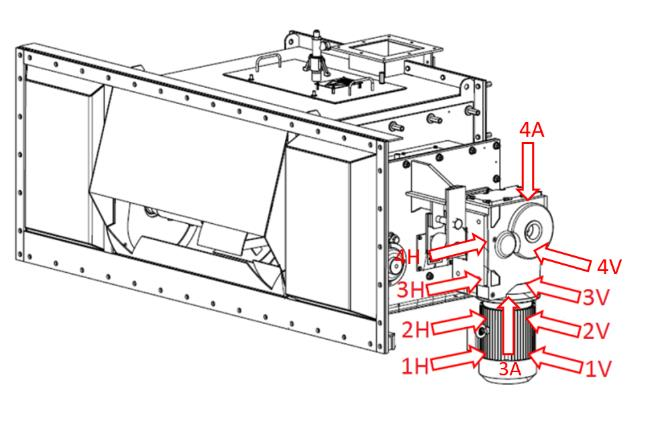 4A
4H
4V
3H
3V
2H
2V
1H
3A
1V